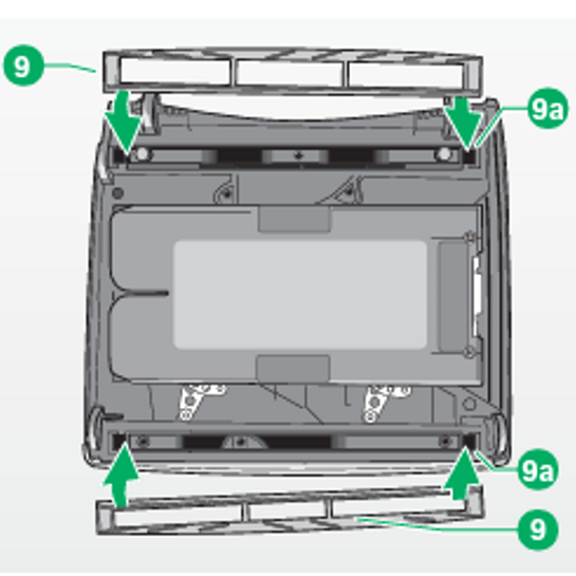 9
9a
9a
9