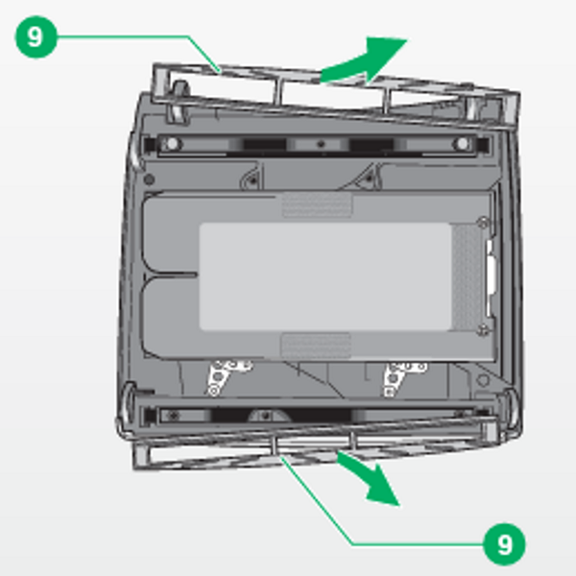 9

9