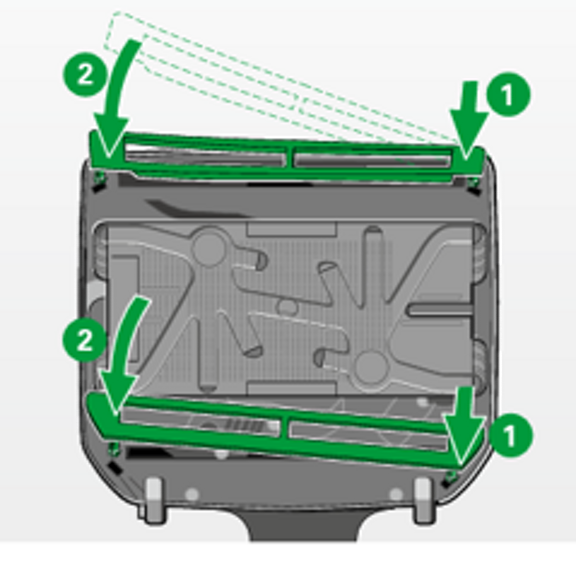 2
1
2
1